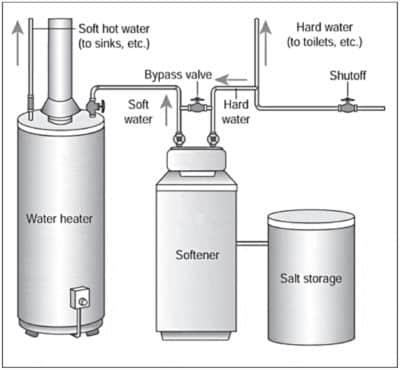 Soft hot water
(to sinks, etc.)

Hard water
(to toilets, etc.)

Bypass valve

Shutoff

Soft
water

Hard
water

Water heater

Softener

Salt storage